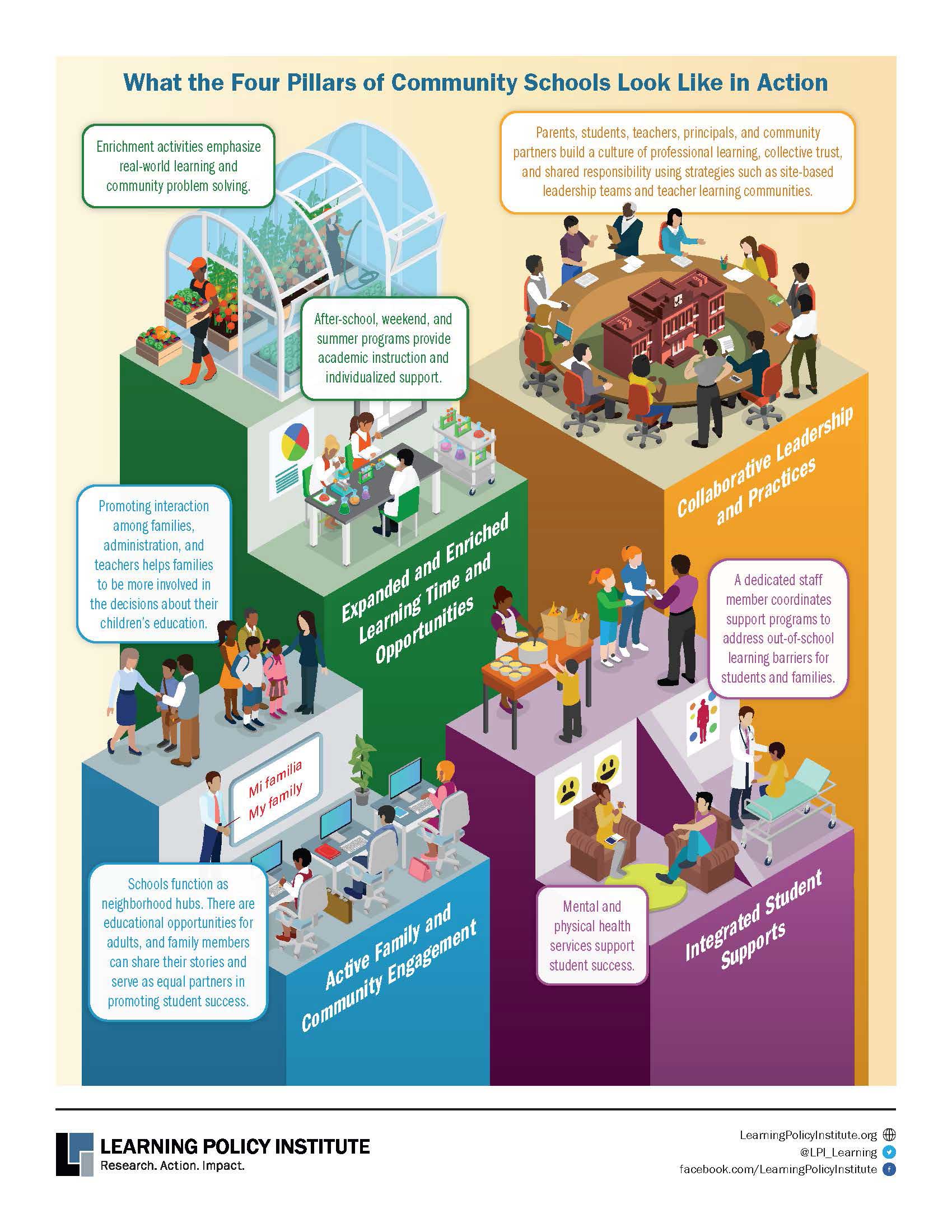 What the Four Pillars of Community Schools Look Like in Action

Enrichment activities emphasize real-world learning and community problem solving.

Parents, students, teachers, principals, and community partners build a culture of professional learning, collective trust, and shared responsibility using strategies such as site-based leadership teams and teacher learning communities.

After-school, weekend, and summer programs provide academic instruction and individualized support.

Collaborative Leadership and Practices

Promoting interaction among families, administration, and teachers helps families to be more involved in the decisions about their children's education.

Expanded and Enriched Learning Time and Opportunities

A dedicated staff member coordinates support programs to address out-of-school learning barriers for students and families.

Mi familia
My family

Schools function as neighborhood hubs. There are educational opportunities for adults, and family members can share their stories and serve as equal partners in promoting student success.

Active Family and Community Engagement

Mental and physical health services support student success.

Integrated Student Supports

LEARNING POLICY INSTITUTE
Research. Action. Impact.

LearningPolicyInstitute.org
@LPI_Learning
facebook.com/LearningPolicyInstitute